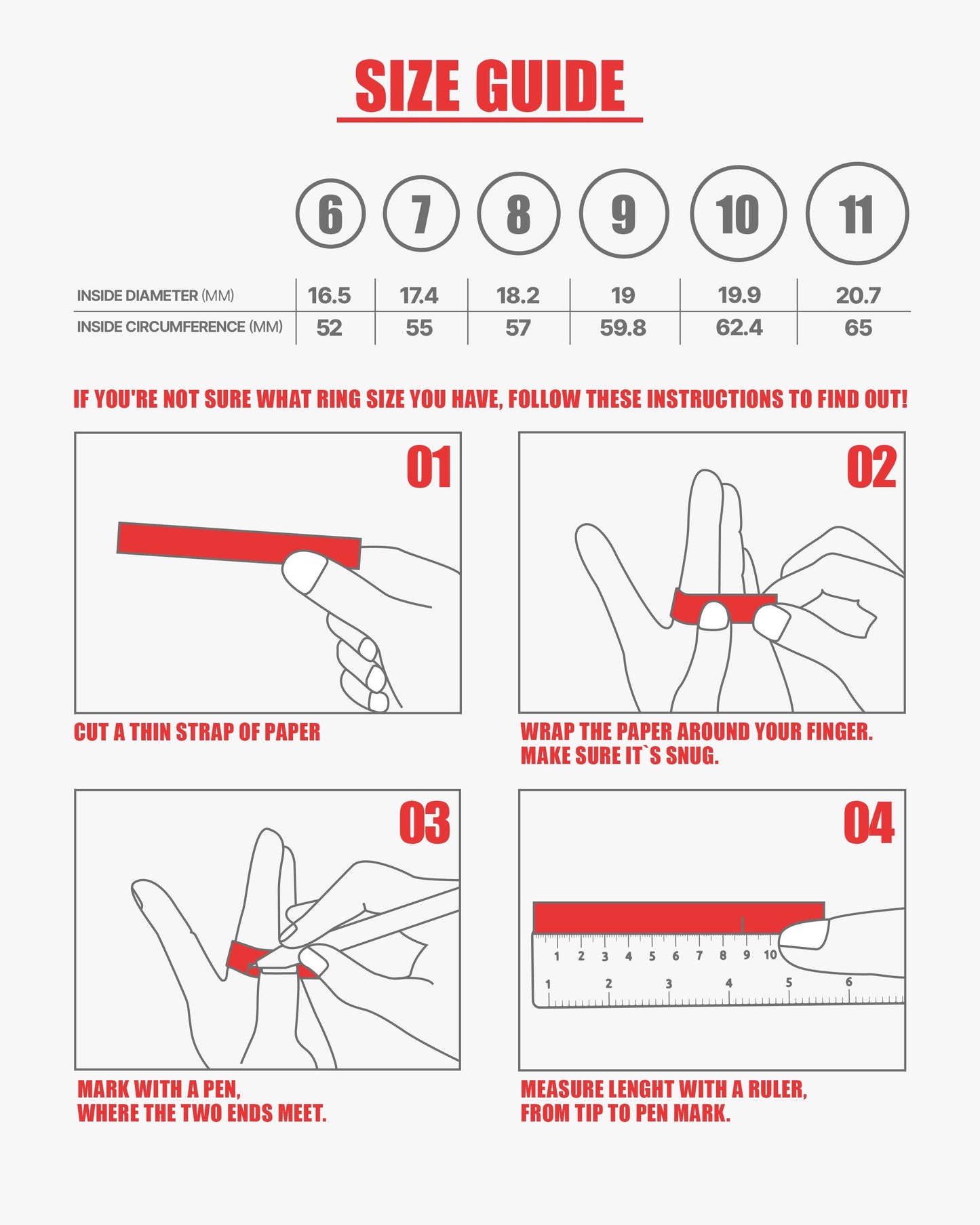 SIZE GUIDE

| | 6 | 7 | 8 | 9 | 10 | 11 |
|---|---|---|---|---|---|---|
| INSIDE DIAMETER (MM) | 16.5 | 17.4 | 18.2 | 19 | 19.9 | 20.7 |
| INSIDE CIRCUMFERENCE (MM) | 52 | 55 | 57 | 59.8 | 62.4 | 65 |

IF YOU'RE NOT SURE WHAT RING SIZE YOU HAVE, FOLLOW THESE INSTRUCTIONS TO FIND OUT!

01

CUT A THIN STRAP OF PAPER

02

WRAP THE PAPER AROUND YOUR FINGER. MAKE SURE IT`S SNUG.

03

MARK WITH A PEN, WHERE THE TWO ENDS MEET.

04

1 2 3 4 5 6 7 8 9 10
1 2 3 4 5 6

MEASURE LENGHT WITH A RULER, FROM TIP TO PEN MARK.